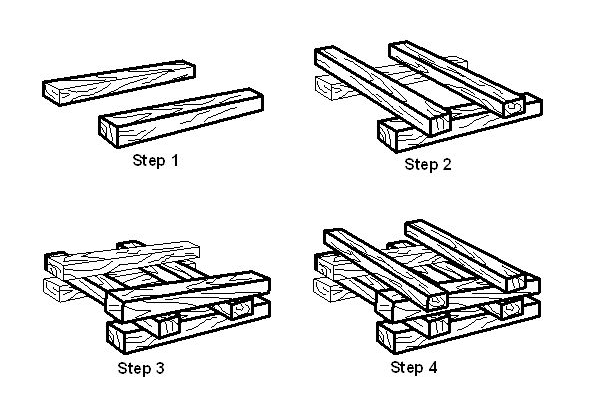 Step 1

Step 2

Step 3

Step 4